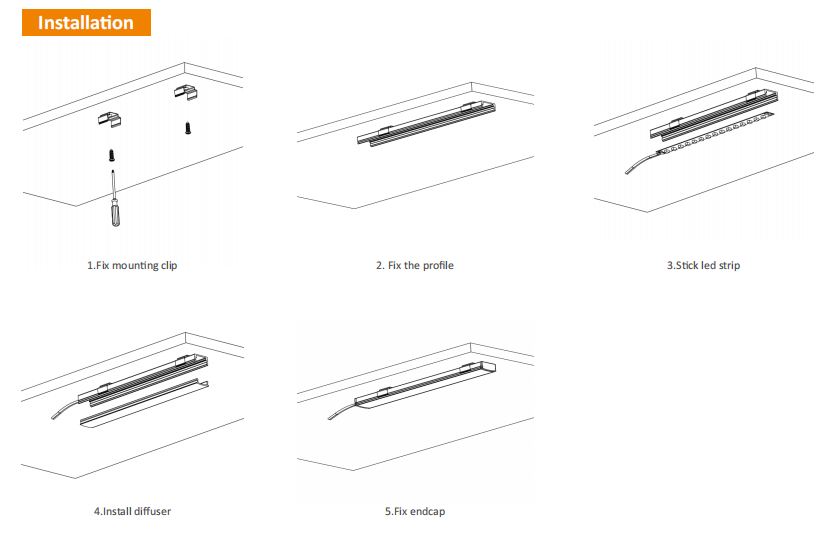 Installation

1.Fix mounting clip

2. Fix the profile

3.Stick led strip

4.Install diffuser

5.Fix endcap